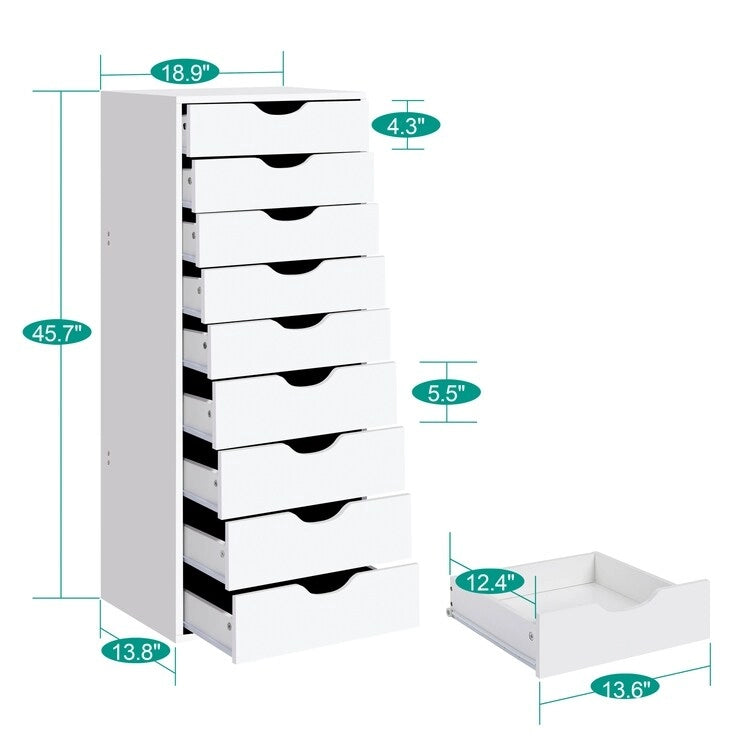 18.9"

4.3"

45.7"

5.5"

12.4"

13.8"

13.6"